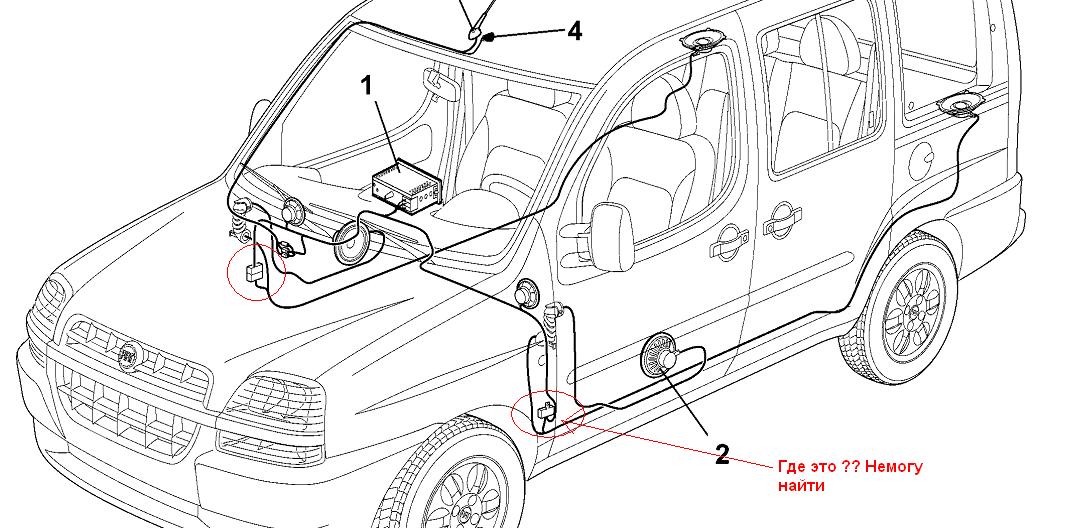 4

1

2

Где это ?? Немогу найти