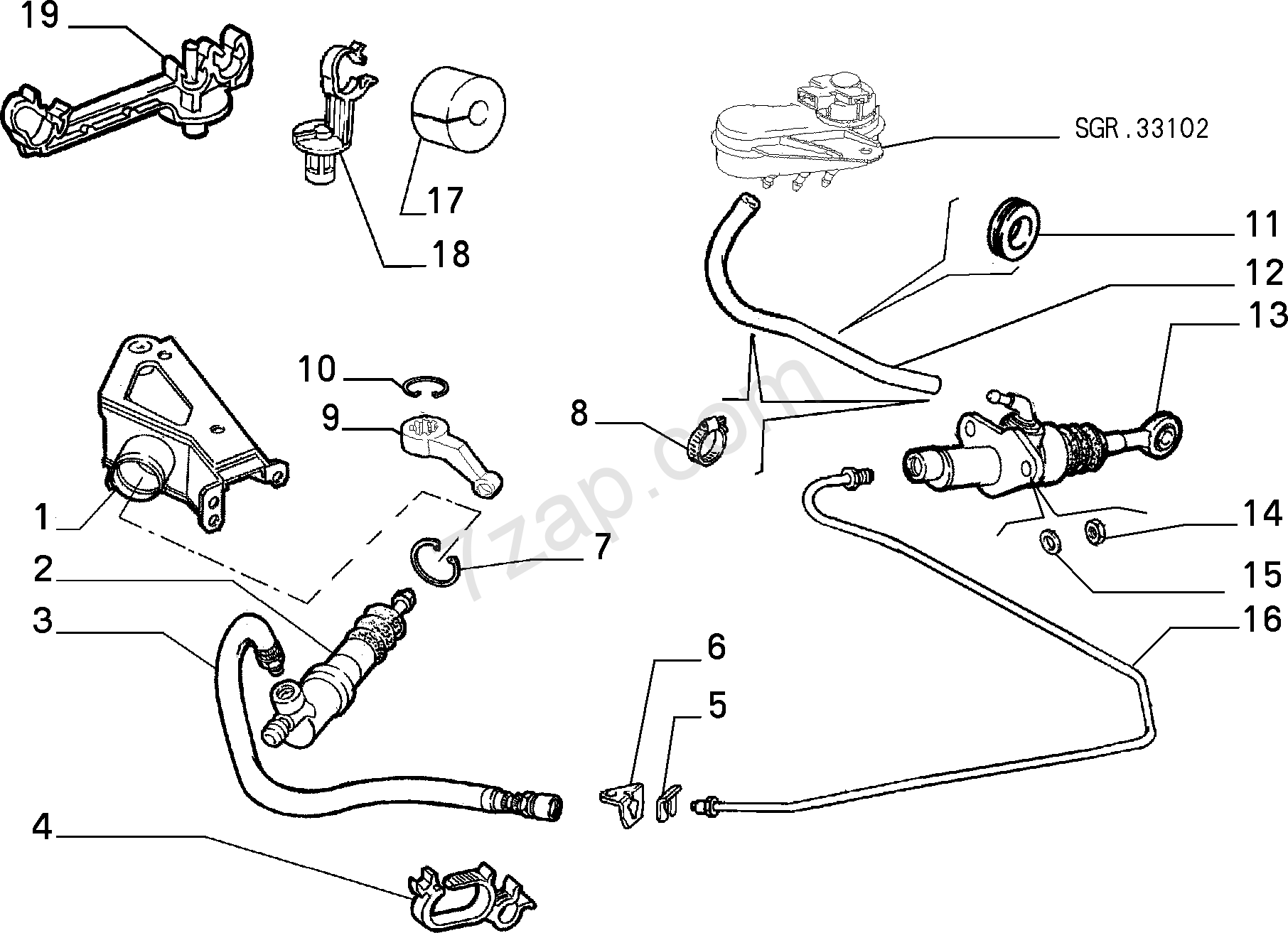 19
17
18
SGR.33102
11
12
13
10
9
8
1
7
2
3
14
15
16
6
5
4
7zap.com