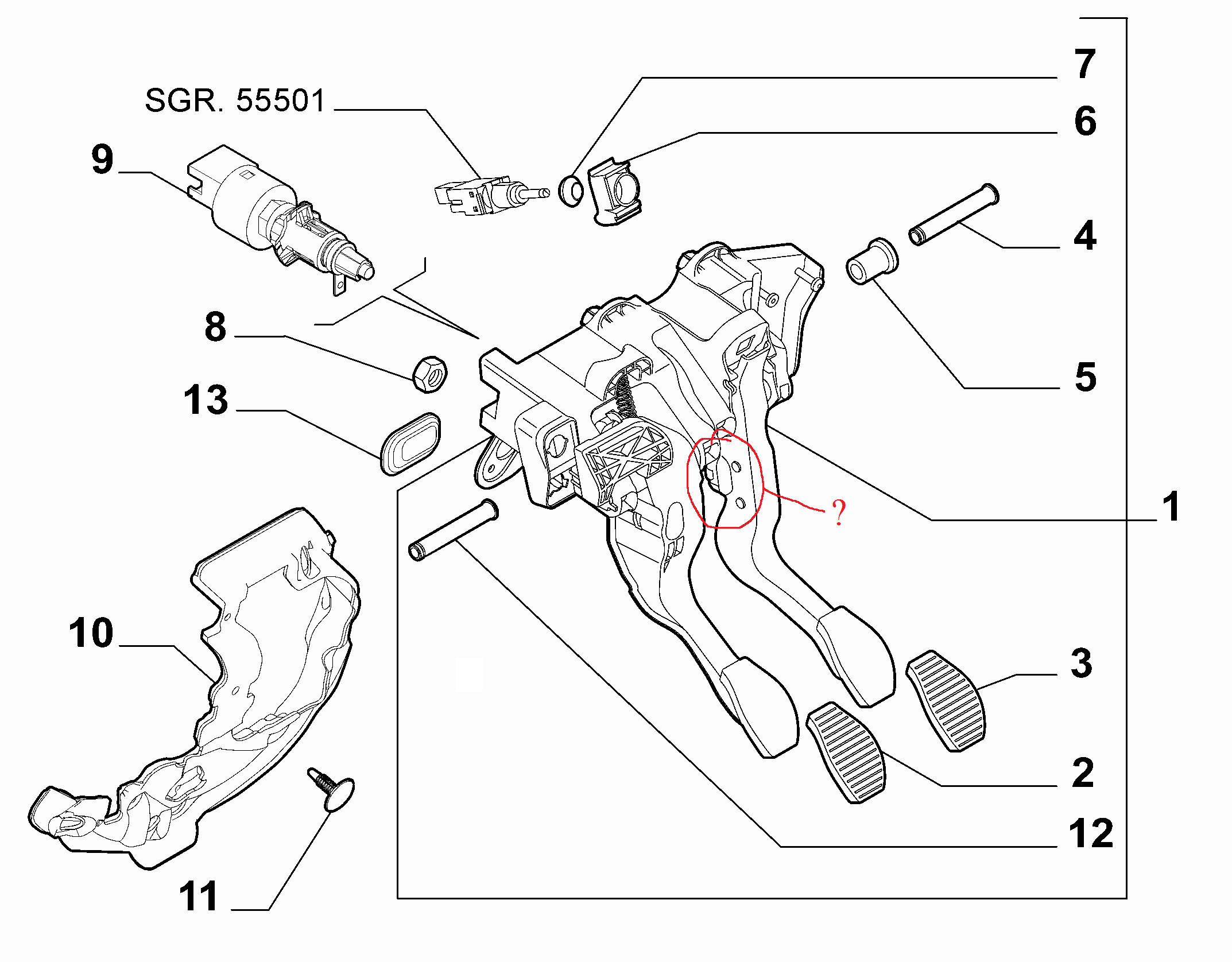 SGR. 55501

7

6

9

4

8

5

13

?

1

10

3

2

12

11