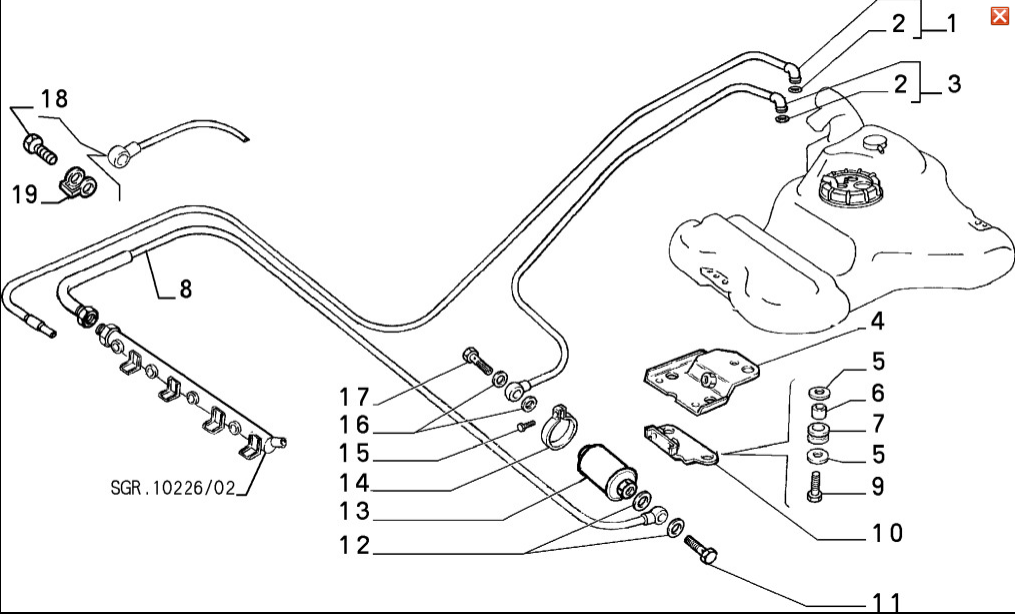 2
1
2
3
18
19
8
4
5
6
7
5
9
10
17
16
15
14
13
12
11
SGR.10226/02