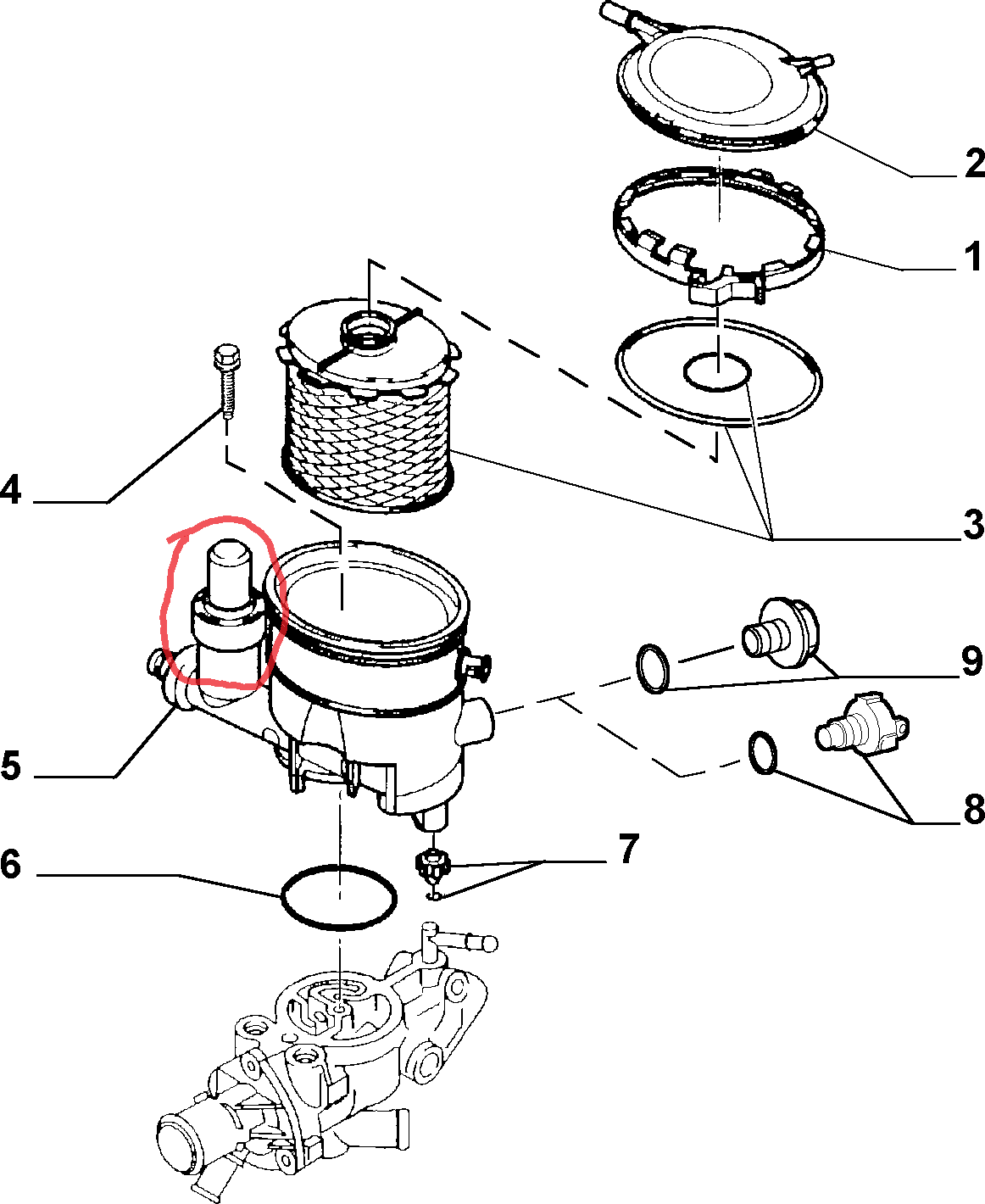 2
1
4
3
9
5
8
6
7