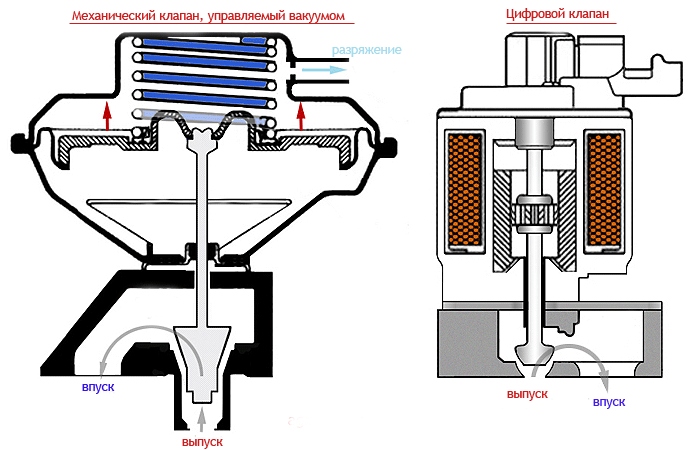 Механический клапан, управляемый вакуумом

разряжение

впуск

выпуск

Цифровой клапан

выпуск

впуск