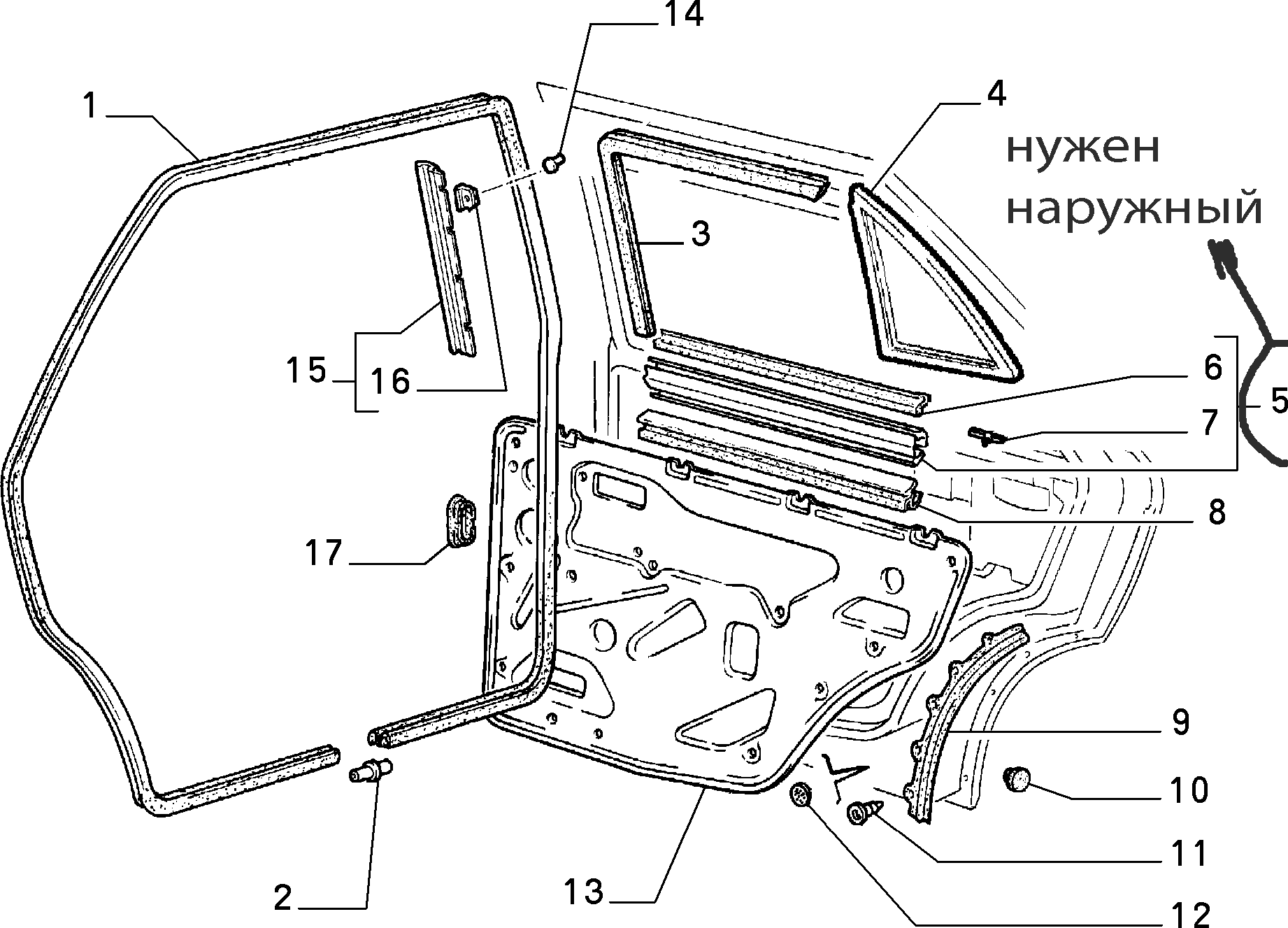 14
1
4
нужен наружный
3
15
16
6
5
7
8
17
9
10
11
2
13
12