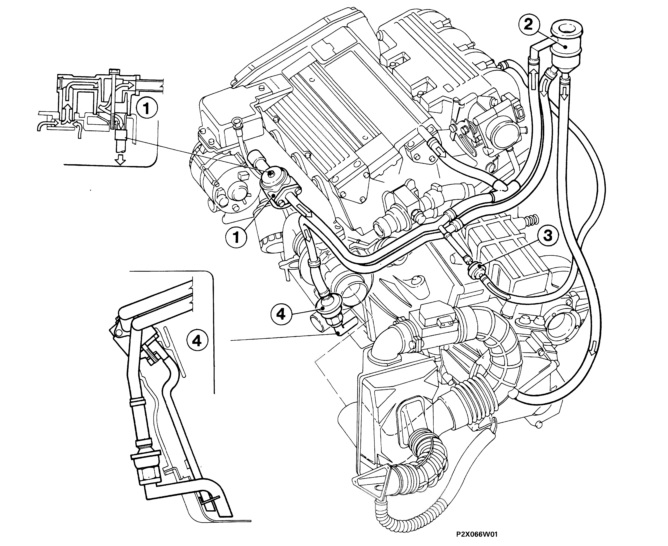 1

2

1

3

4

4

P2X066W01