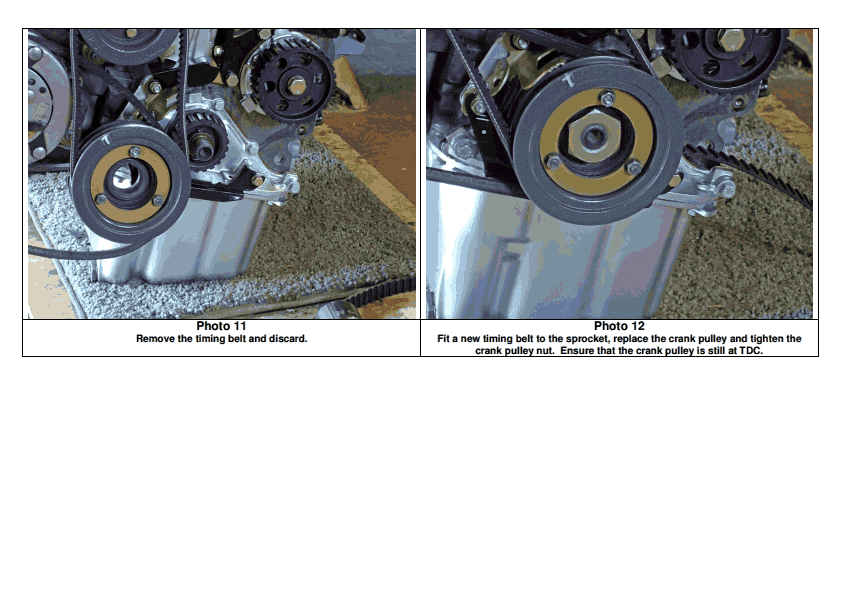 Photo 11
Remove the timing belt and discard.

Photo 12
Fit a new timing belt to the sprocket, replace the crank pulley and tighten the crank pulley nut. Ensure that the crank pulley is still at TDC.