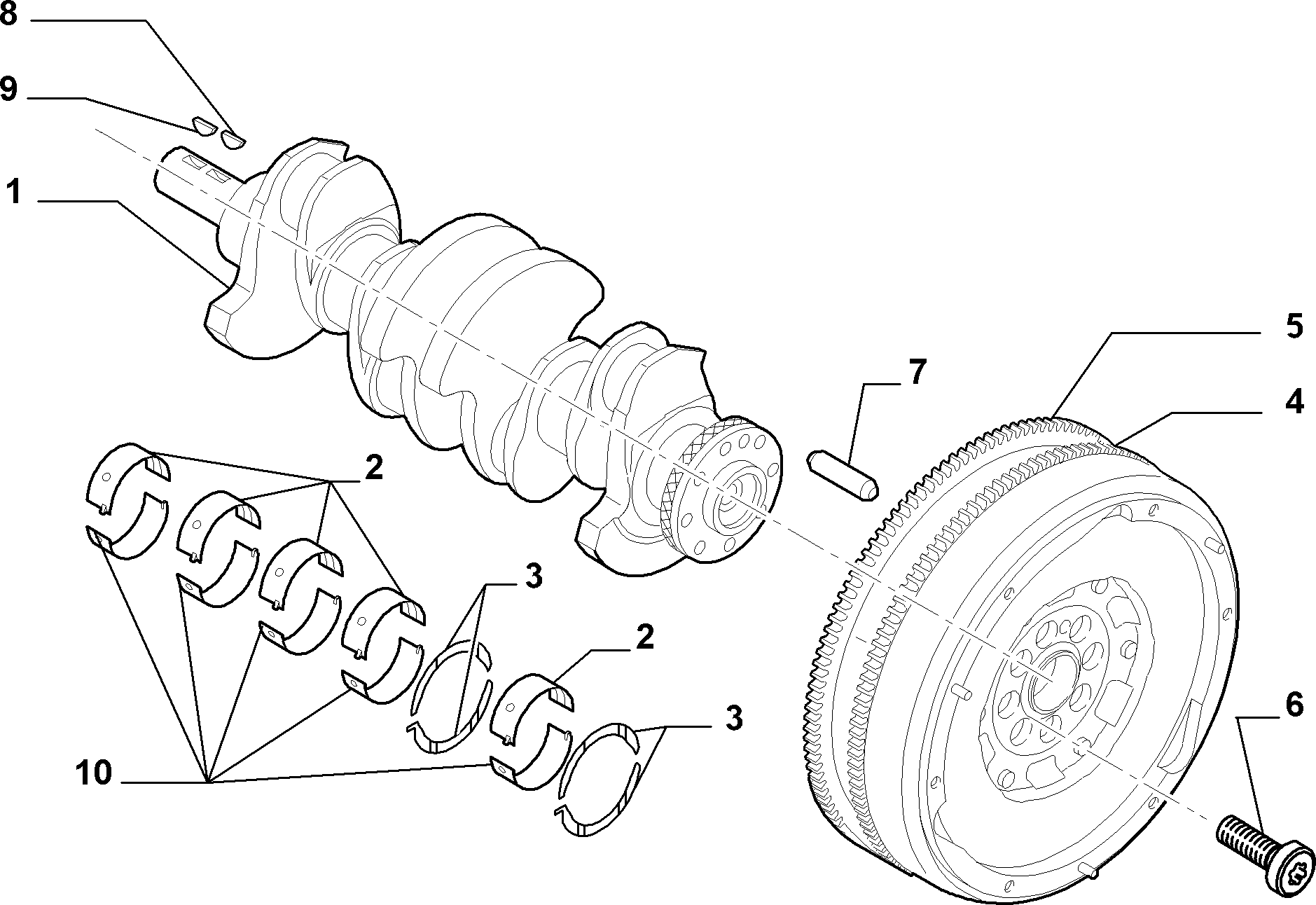 8
9
1
5
7
4
2
3
2
3
6
10