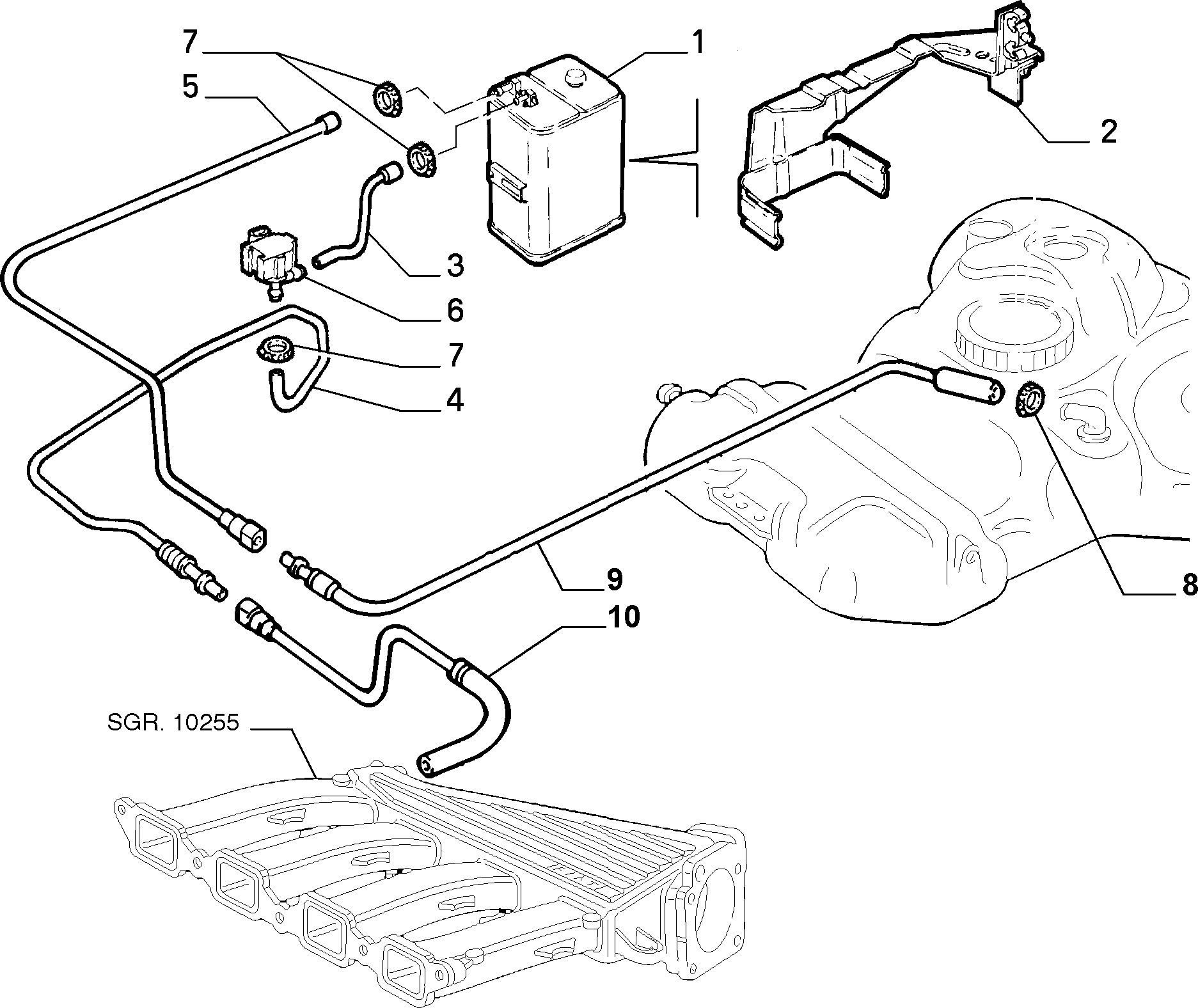 7
1
5
2
3
6
7
4
9
8
10
SGR. 10255