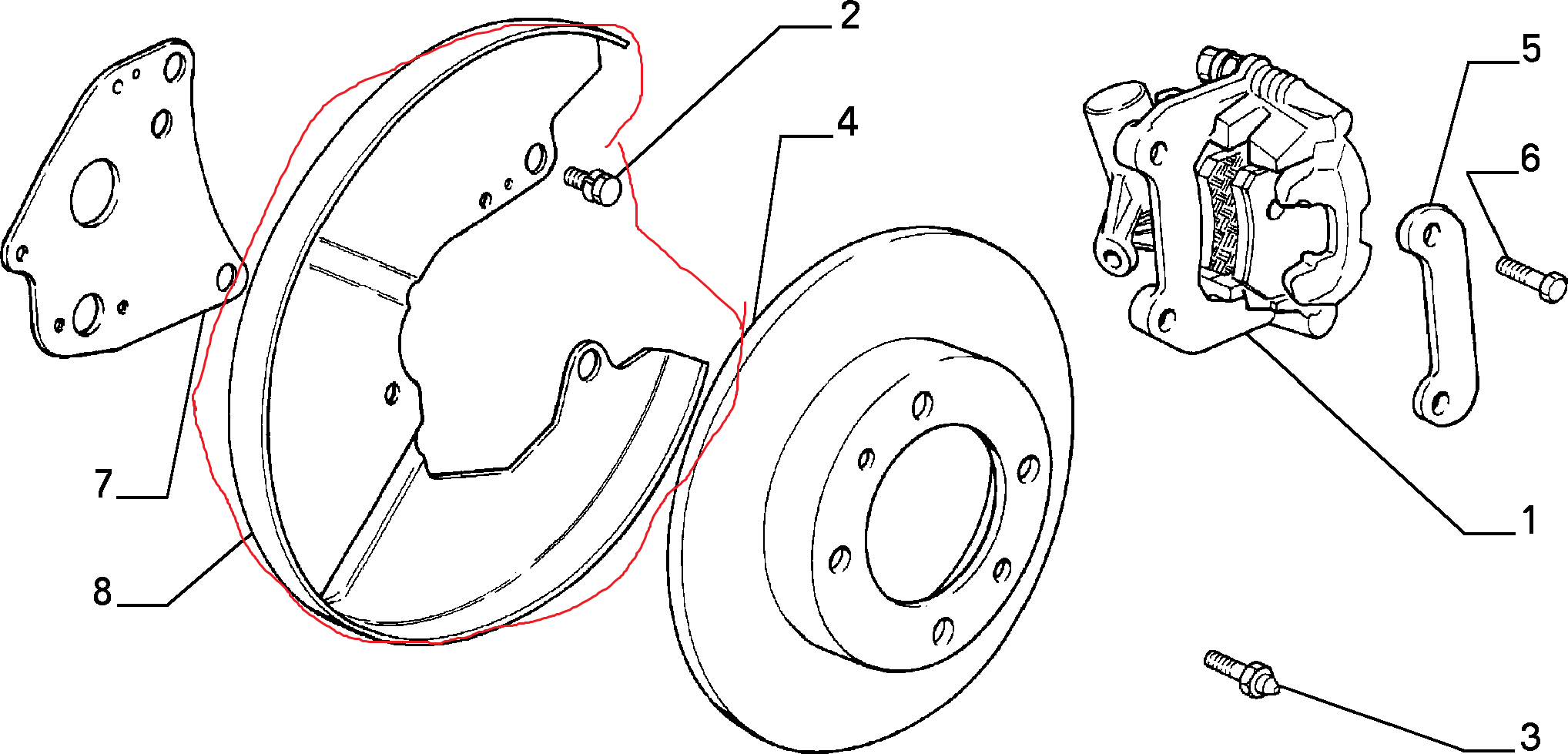 2
5
4
6
7
1
8
3