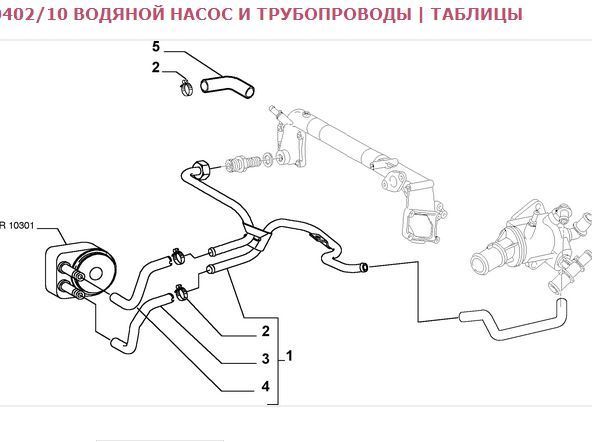 0402/10 ВОДЯНОЙ НАСОС И ТРУБОПРОВОДЫ | ТАБЛИЦЫ

5
2
R 10301
2
3
1
4