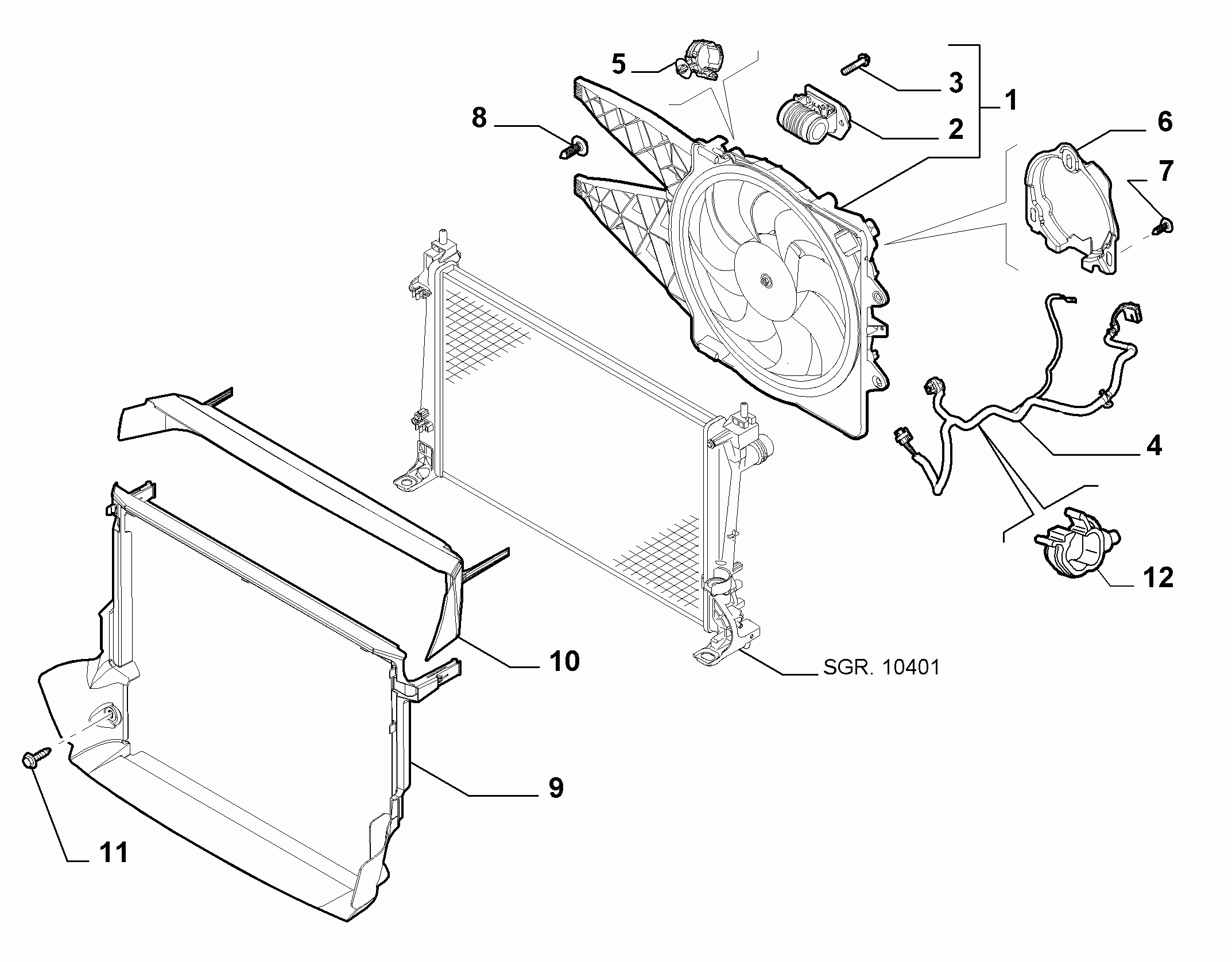 5
3
1
8
2
6
7
4
12
10
SGR. 10401
9
11