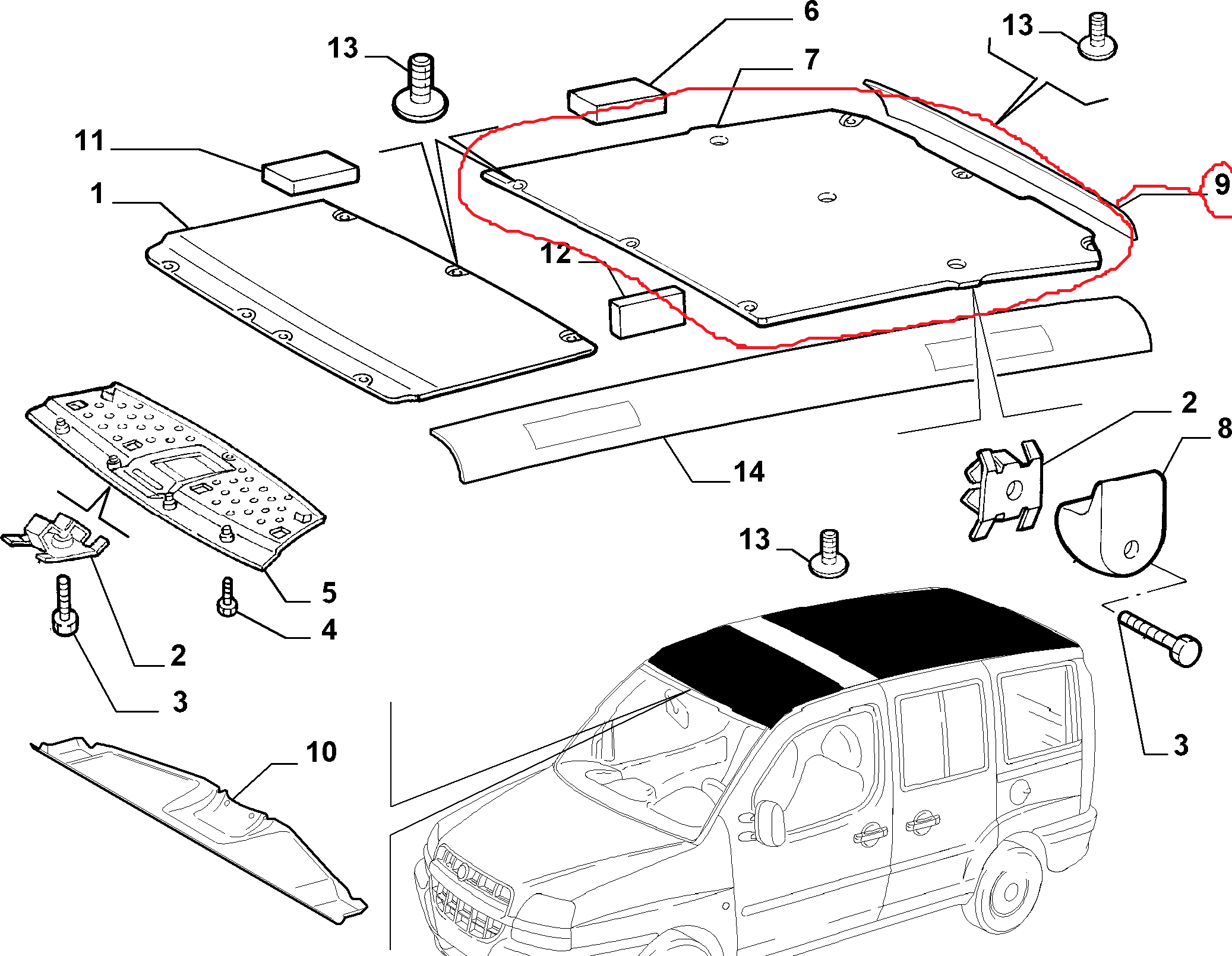 6
13
13
7
11
9
1
12
2
8
14
13
5
4
2
3
3
10