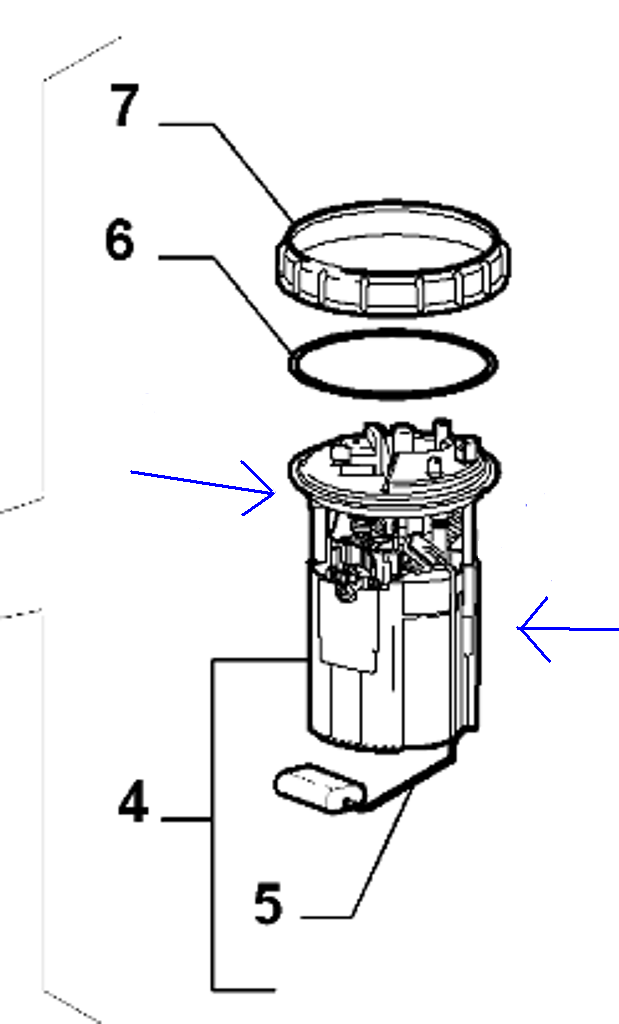 7
6
4
5