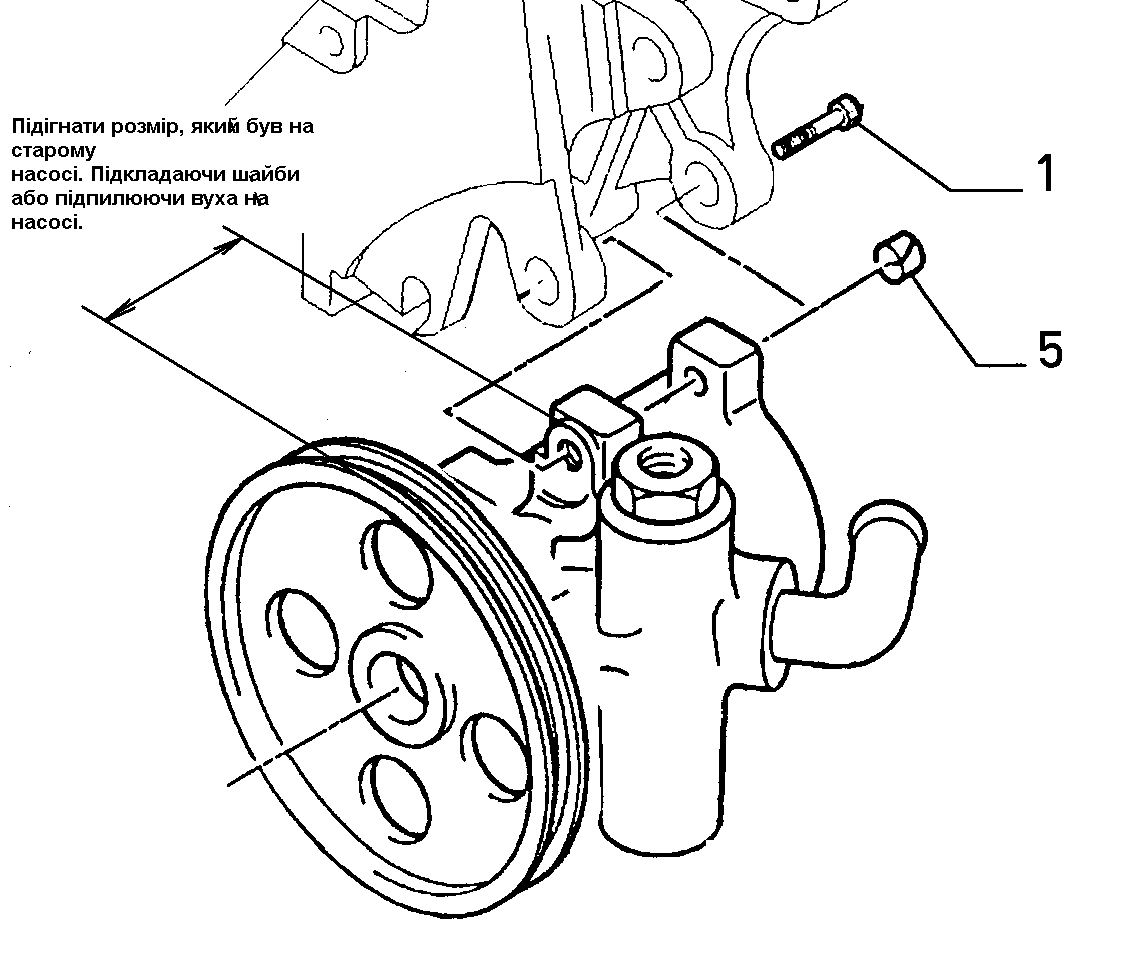 Підігнати розмір, який був на старому насосі. Підкладаючи шайби або підпилюючи вуха на насосі.

1

5