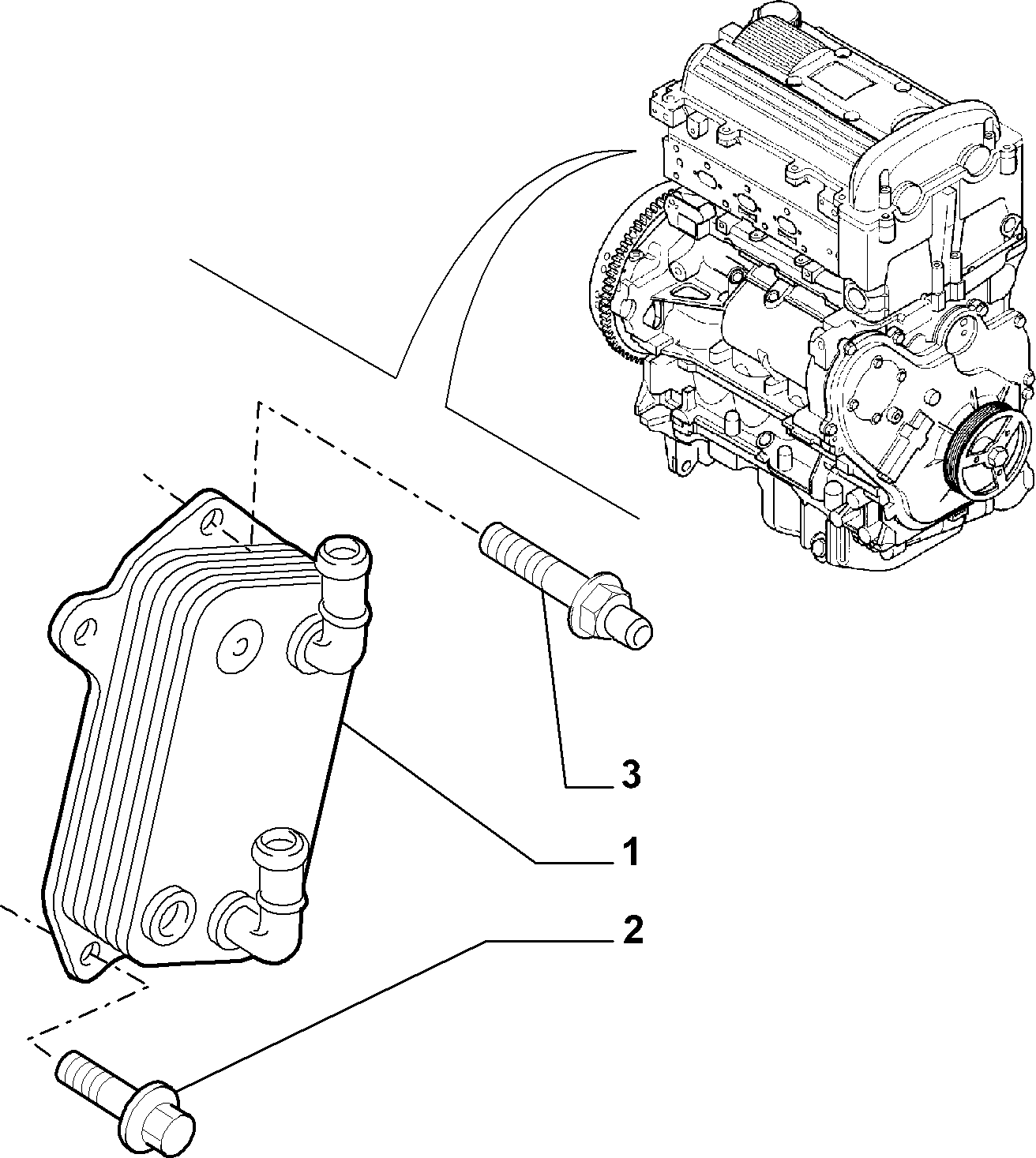 3

1

2