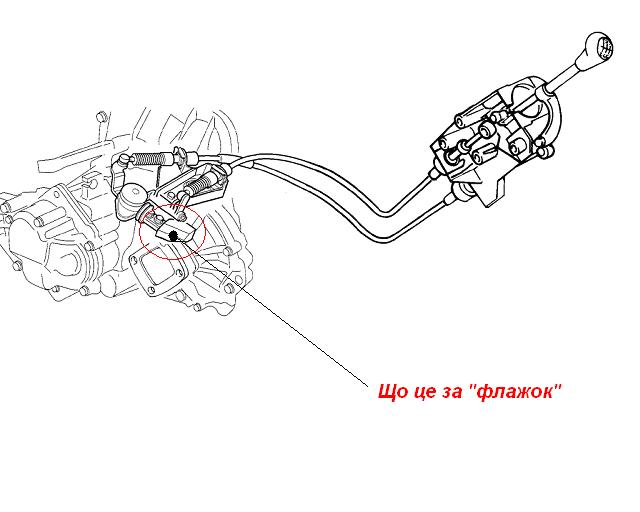 Що це за "флажок"