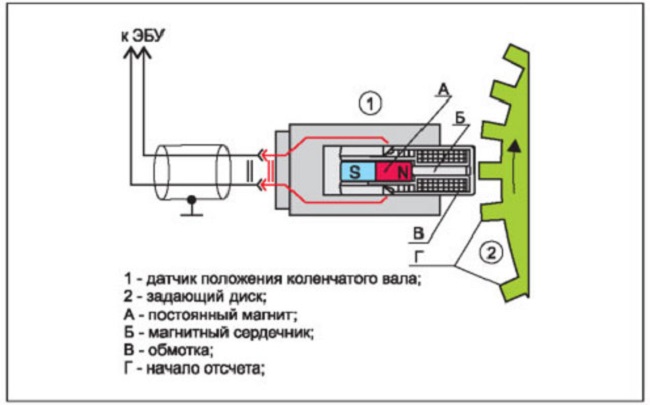 к ЭБУ

1

А

Б

S

N

В

Г

2

1 - датчик положения коленчатого вала;
2 - задающий диск;
А - постоянный магнит;
Б - магнитный сердечник;
В - обмотка;
Г - начало отсчета;