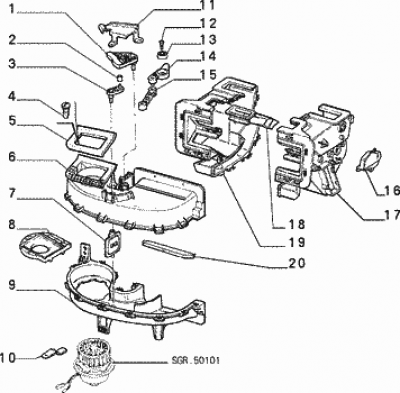 1
2
3
4
5
6
7
8
9
10
11
12
13
14
15
16
17
18
19
20
SGR.50101