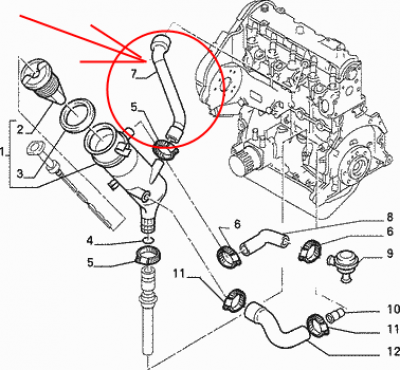 7
5
2
1
3
4
5
6
8
6
9
11
10
11
12