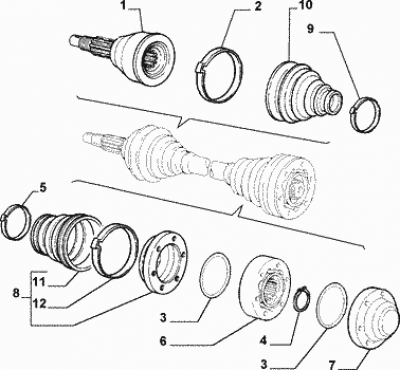 1
2
10
9
5
11
8
12
3
6
4
3
7